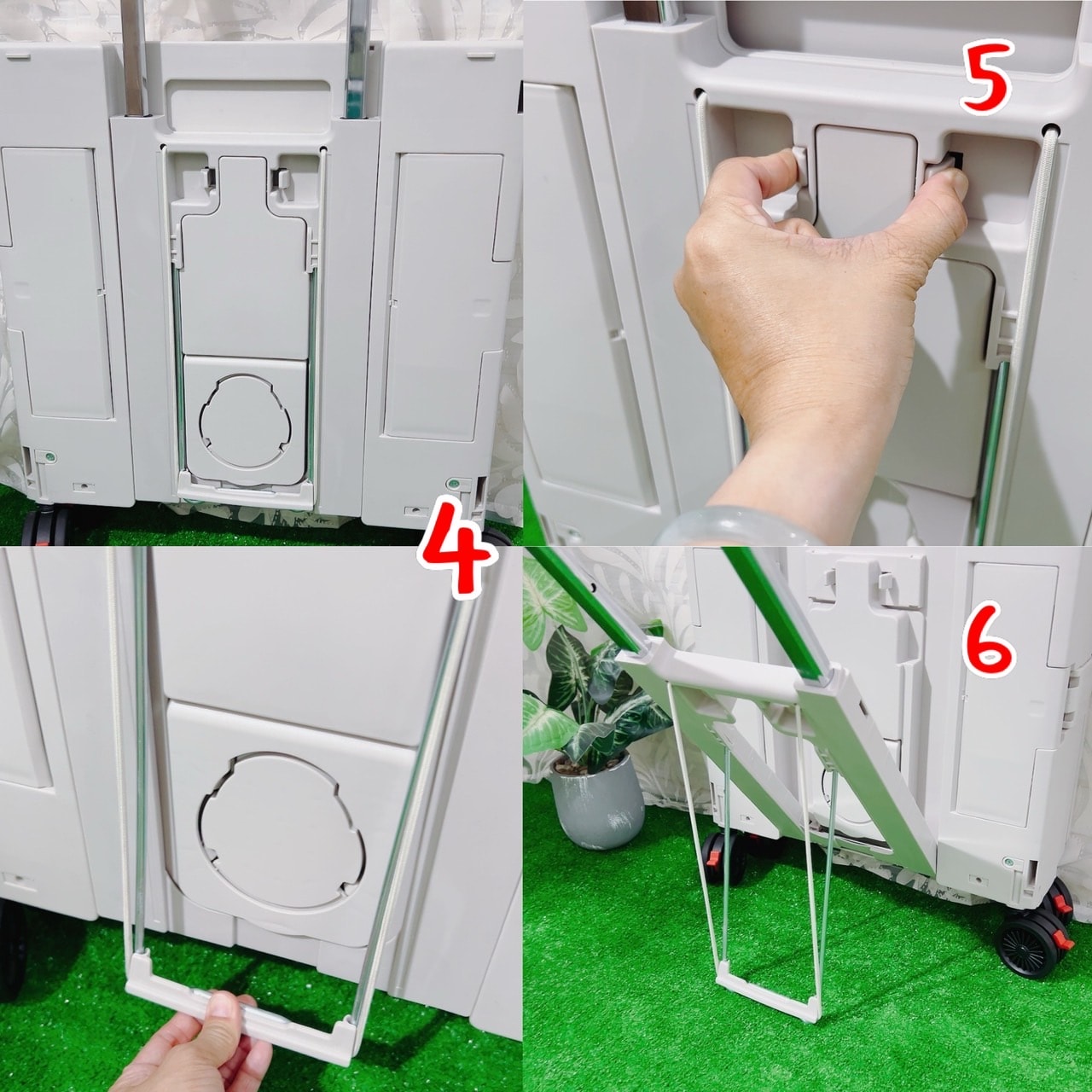 5

4

6