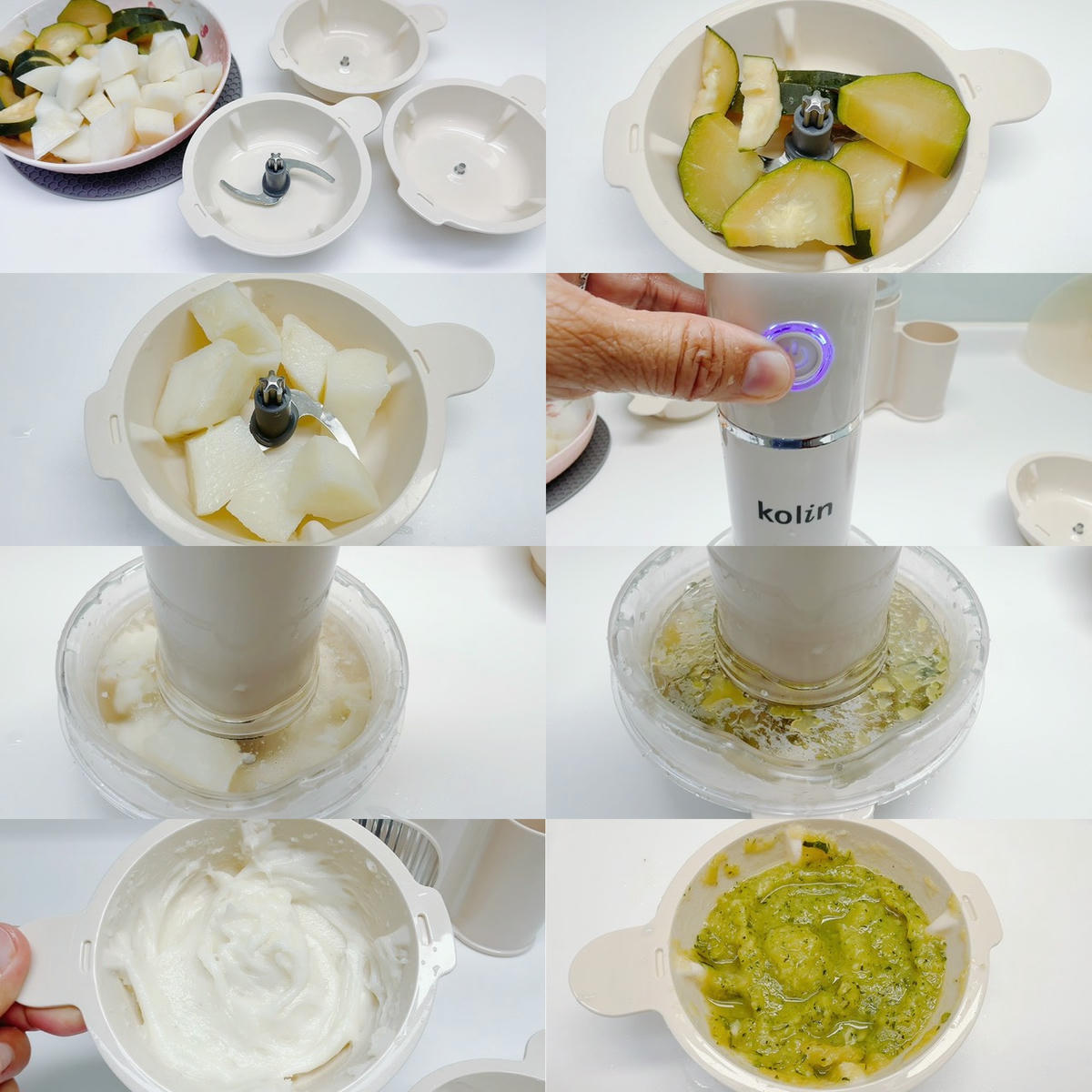 kolin